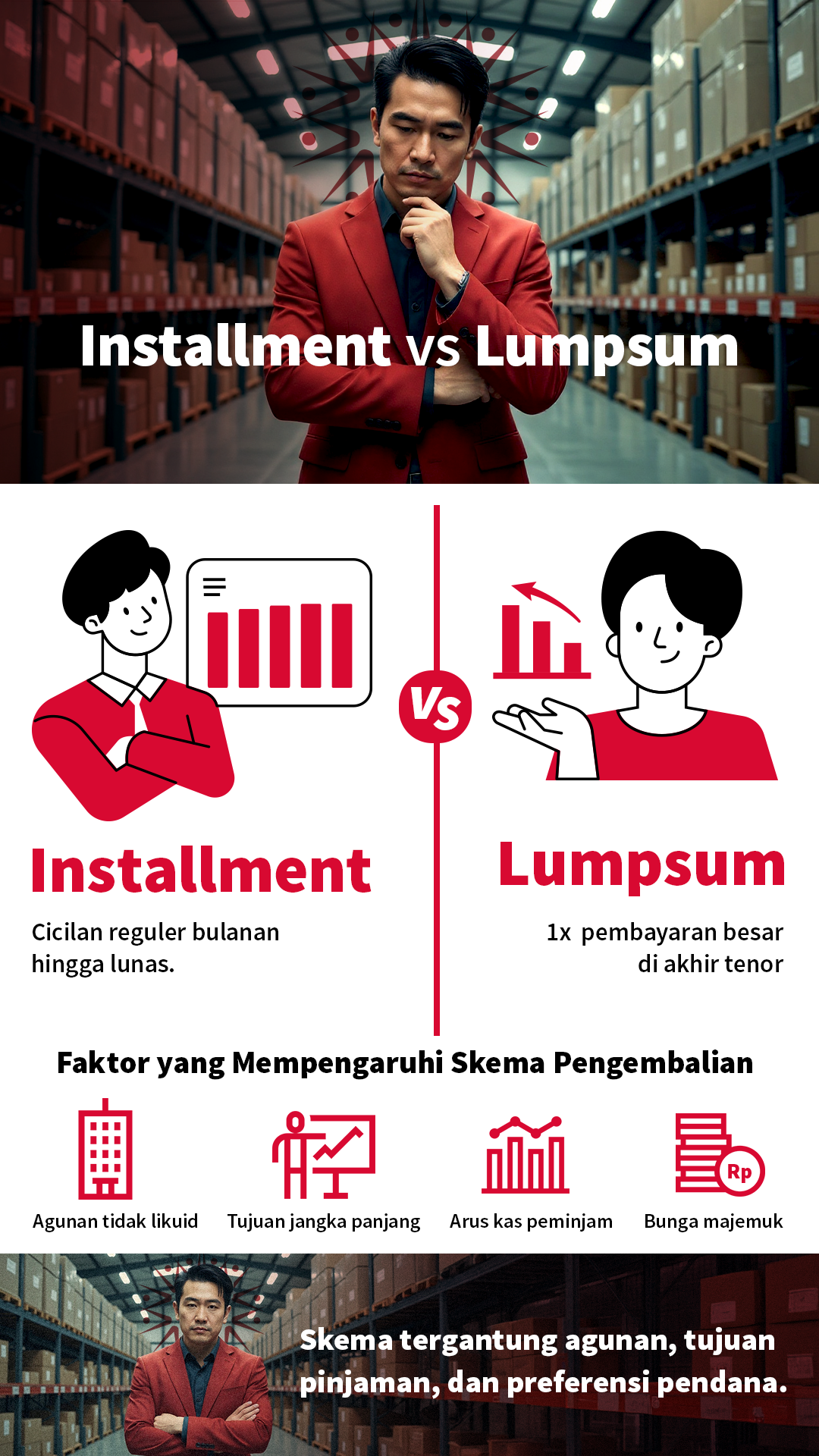 Installment vs Lumpsum

Vs

Installment

Cicilan reguler bulanan hingga lunas.

Lumpsum

1x pembayaran besar di akhir tenor

Faktor yang Mempengaruhi Skema Pengembalian

Agunan tidak likuid

Tujuan jangka panjang

Arus kas peminjam

Rp

Bunga majemuk

Skema tergantung agunan, tujuan pinjaman, dan preferensi pendana.