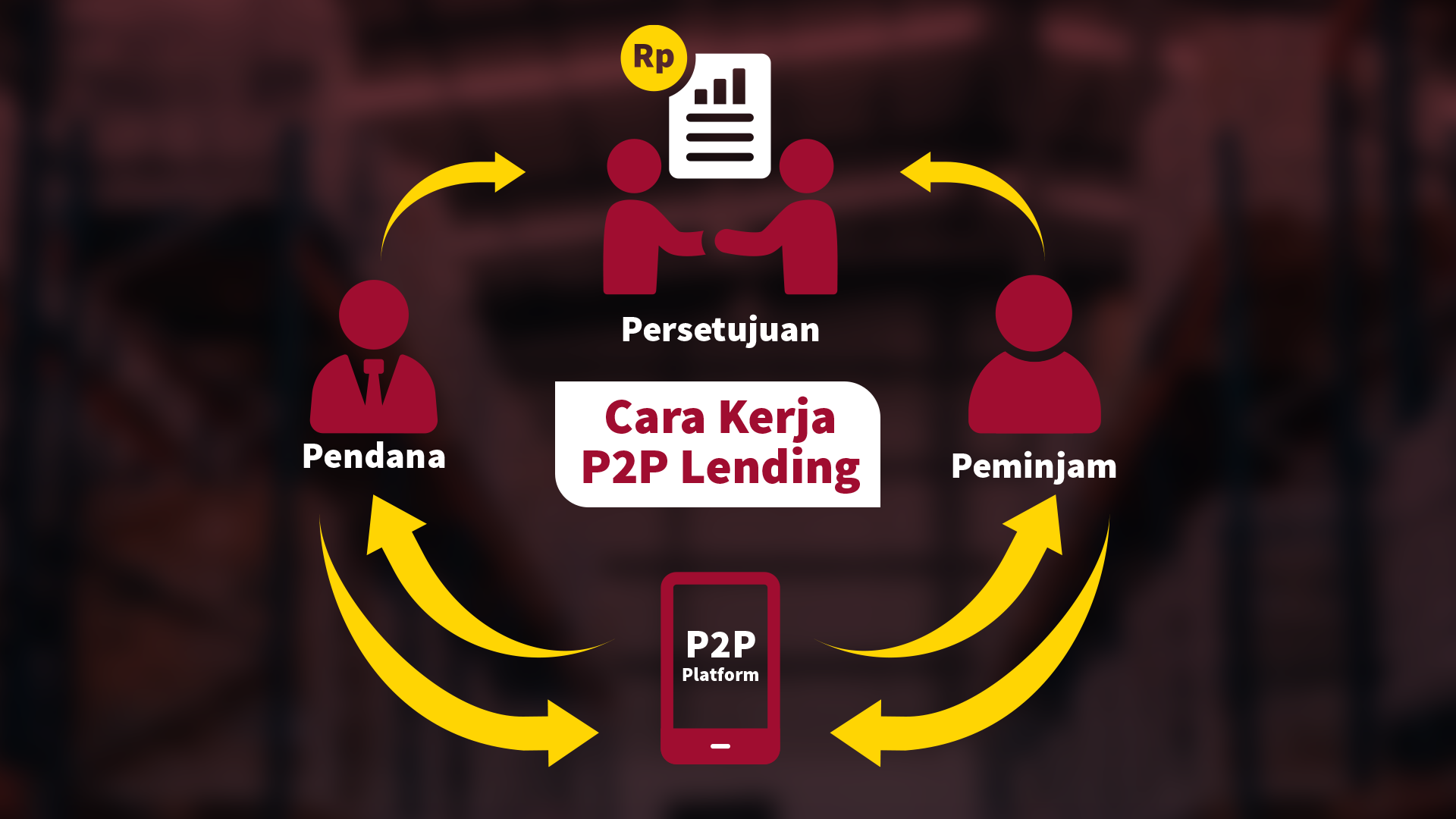 Rp

Persetujuan

Pendana

Cara Kerja
P2P Lending

Peminjam

P2P
Platform