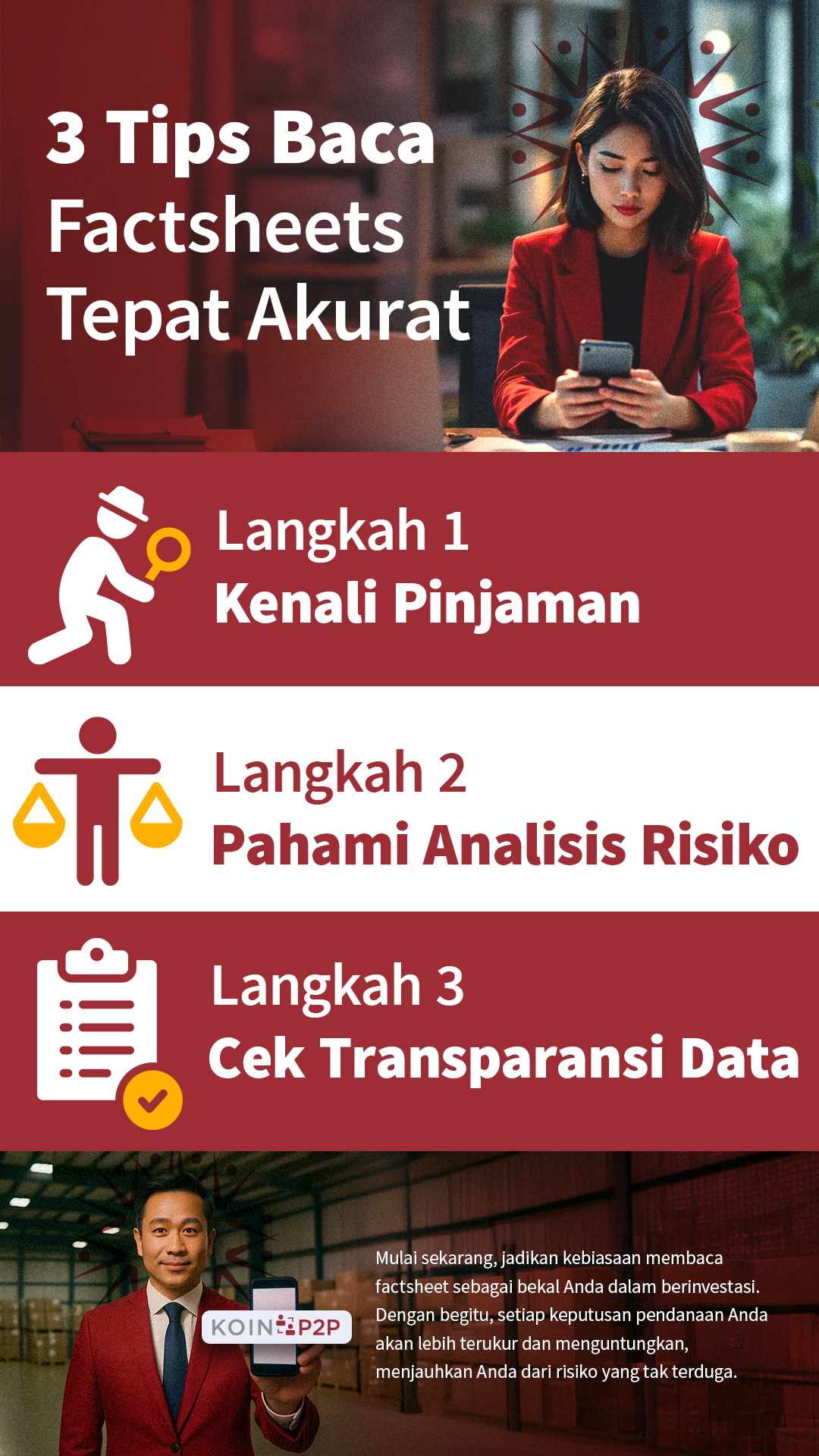 3 Tips Baca Factsheets Tepat Akurat

Langkah 1
Kenali Pinjaman

Langkah 2
Pahami Analisis Risiko

Langkah 3
Cek Transparansi Data

KOIN P2P

Mulai sekarang, jadikan kebiasaan membaca factsheet sebagai bekal Anda dalam berinvestasi. Dengan begitu, setiap keputusan pendanaan Anda akan lebih terukur dan menguntungkan, menjauhkan Anda dari risiko yang tak terduga.