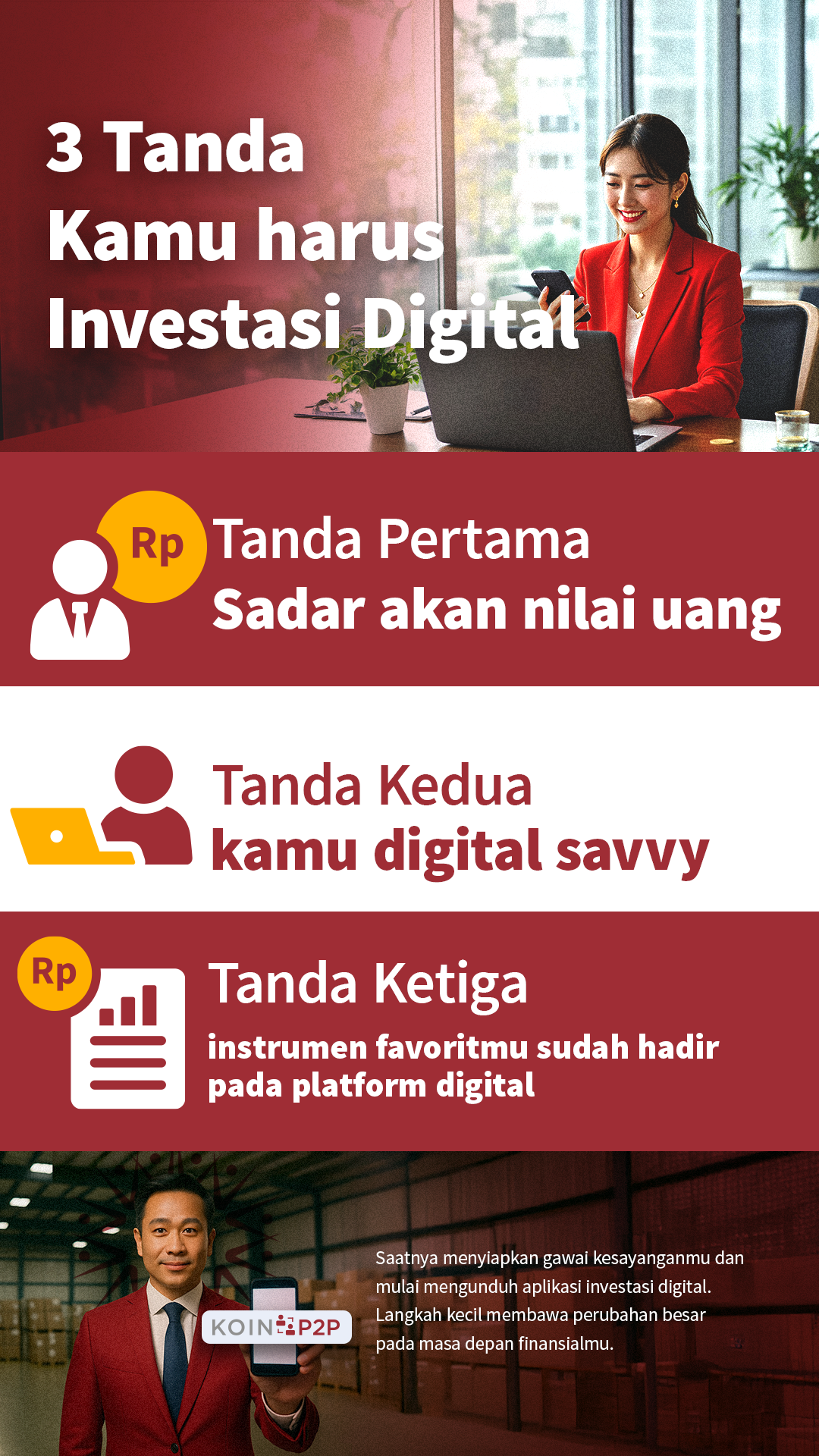 3 Tanda
Kamu harus
Investasi Digital

Rp

Tanda Pertama
Sadar akan nilai uang

Tanda Kedua
kamu digital savvy

Rp

Tanda Ketiga
instrumen favoritmu sudah hadir pada platform digital

KOIN P2P

Saatnya menyiapkan gawai kesayanganmu dan mulai mengunduh aplikasi investasi digital. Langkah kecil membawa perubahan besar pada masa depan finansialmu.